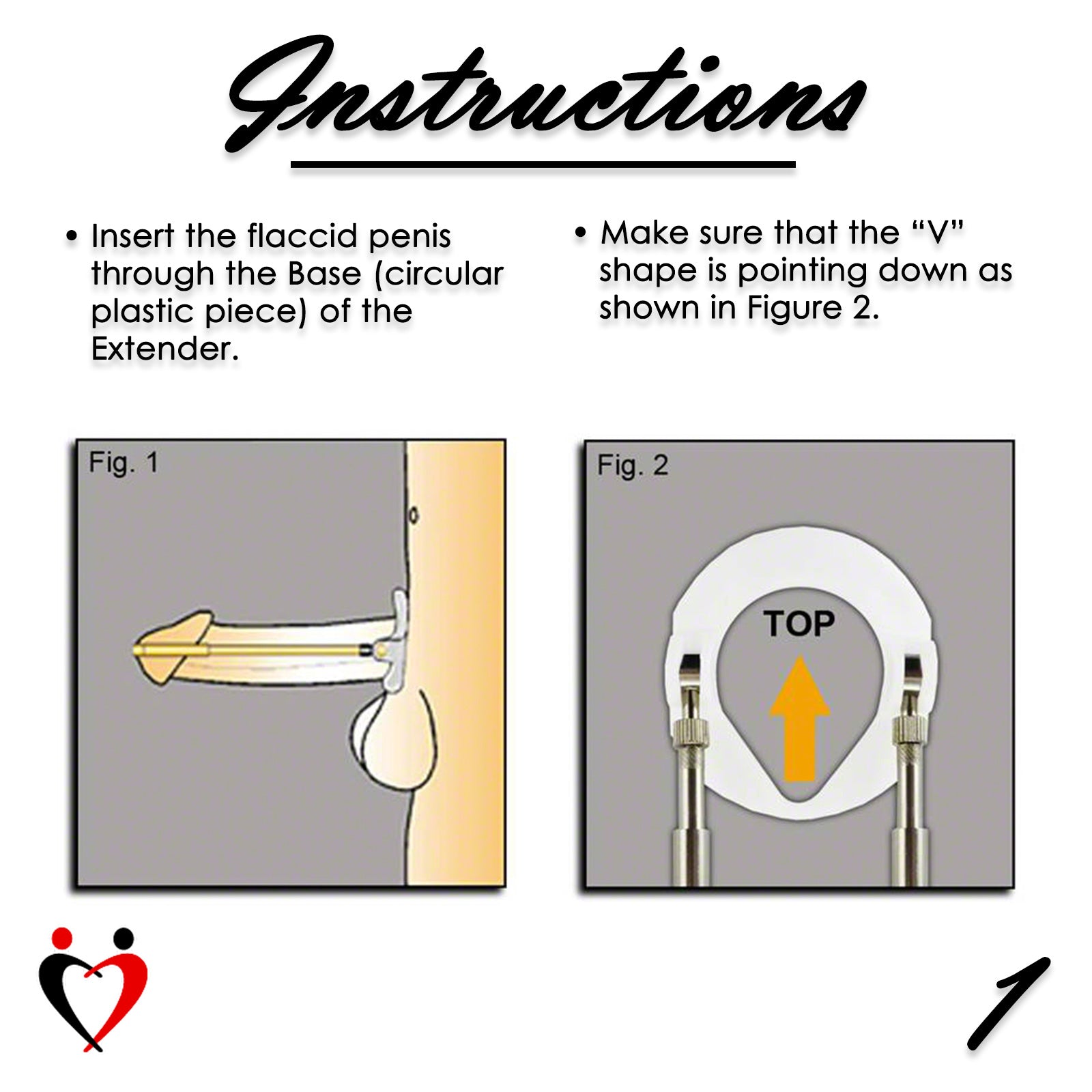 Instructions

• Insert the flaccid penis through the Base (circular plastic piece) of the Extender.

• Make sure that the “V” shape is pointing down as shown in Figure 2.

Fig. 1

Fig. 2

TOP

1