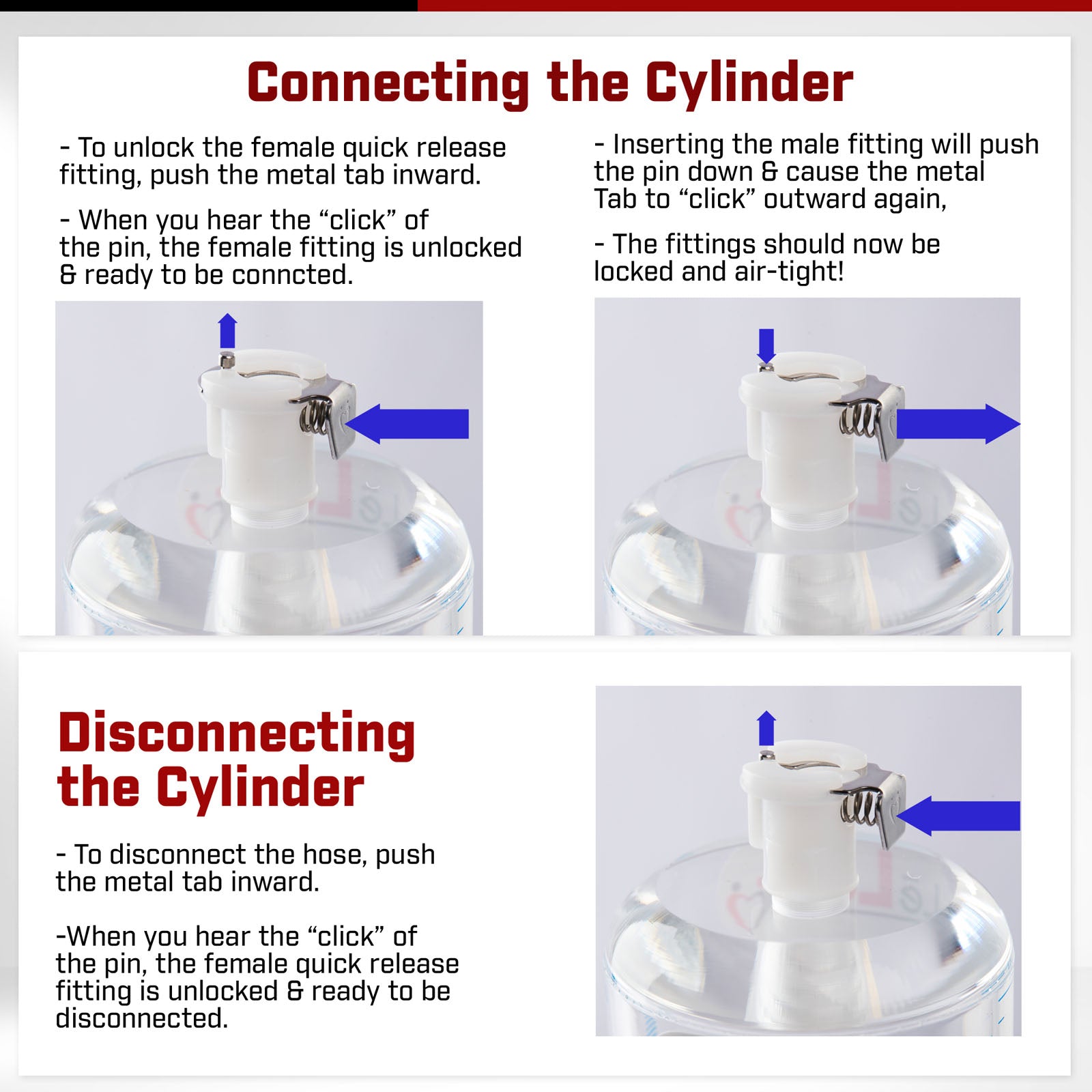 Connecting the Cylinder

- To unlock the female quick release fitting, push the metal tab inward.

- When you hear the “click” of the pin, the female fitting is unlocked & ready to be conncted.

- Inserting the male fitting will push the pin down & cause the metal Tab to “click” outward again,

- The fittings should now be locked and air-tight!

Disconnecting the Cylinder

- To disconnect the hose, push the metal tab inward.

-When you hear the “click” of the pin, the female quick release fitting is unlocked & ready to be disconnected.