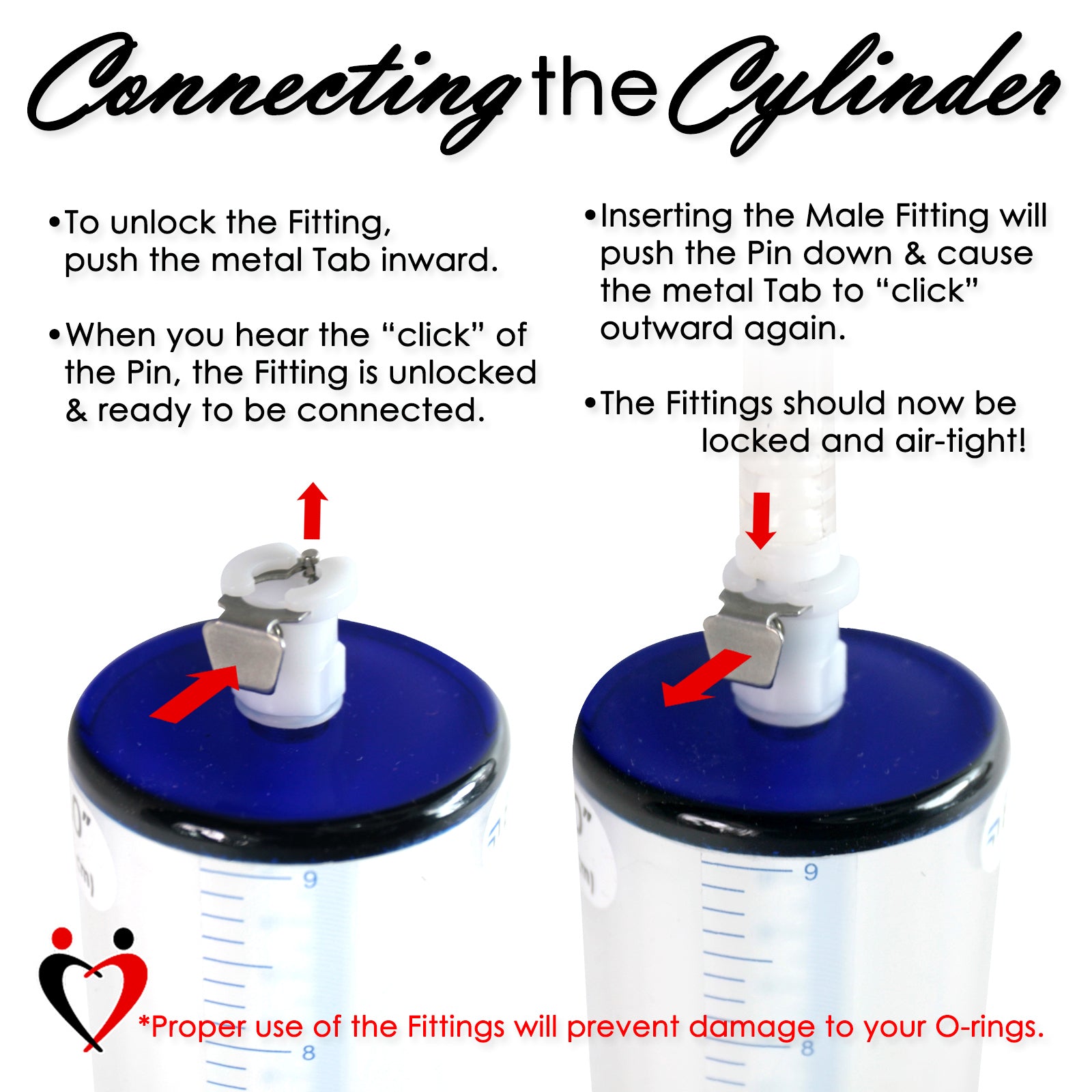 Connecting the Cylinder

•To unlock the Fitting, push the metal Tab inward.

•When you hear the “click” of the Pin, the Fitting is unlocked & ready to be connected.

•Inserting the Male Fitting will push the Pin down & cause the metal Tab to “click” outward again.

•The Fittings should now be locked and air-tight!

9

8

9

8

*Proper use of the Fittings will prevent damage to your O-rings.